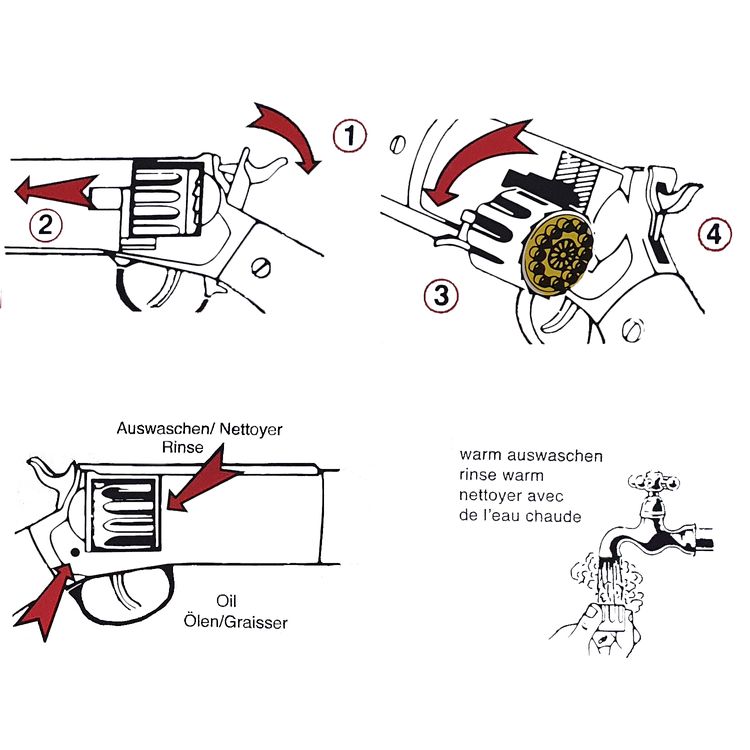 1

2

3

4

Auswaschen/ Nettoyer
Rinse

Oil
Ölen/Graisser

warm auswaschen
rinse warm
nettoyer avec
de l'eau chaude