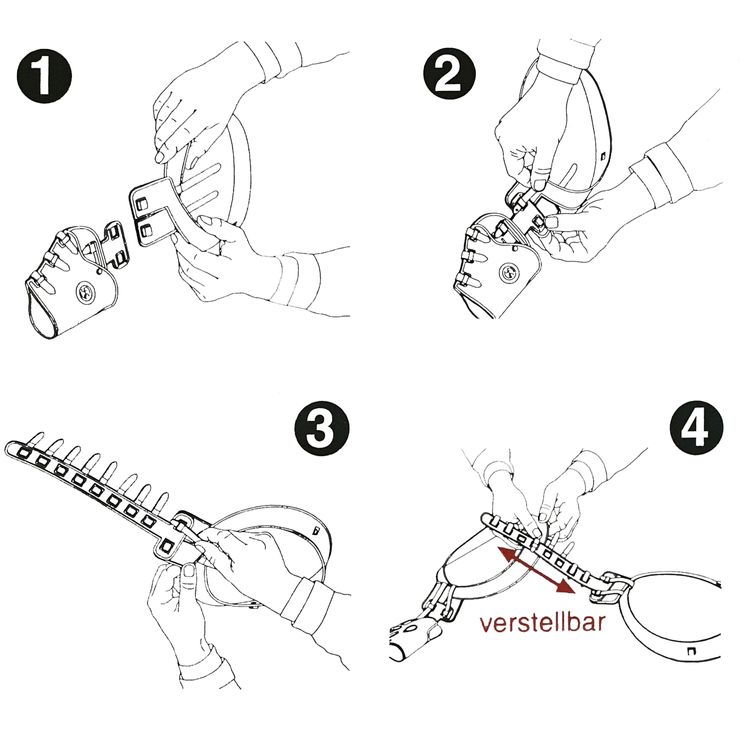 1

2

3

4

verstellbar