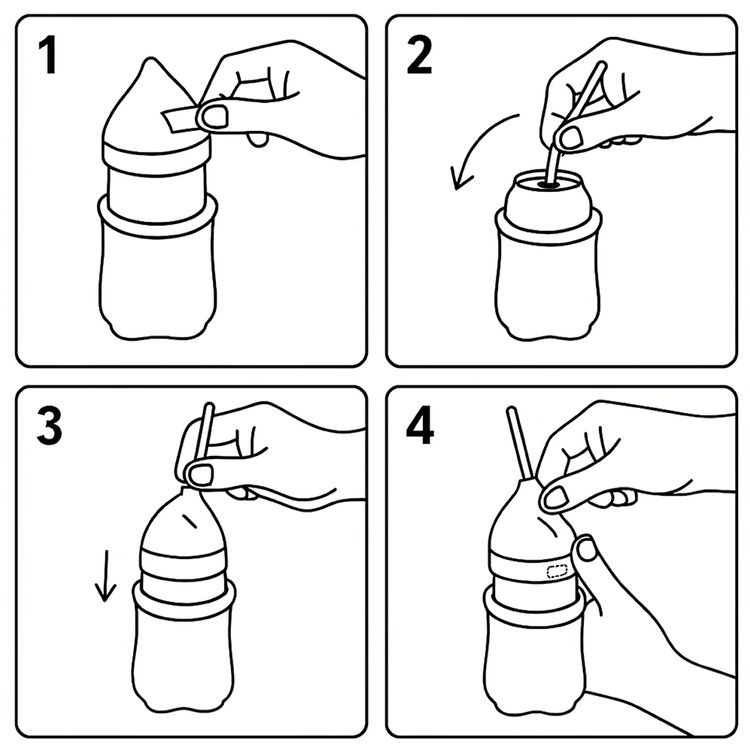 1

2

3

4